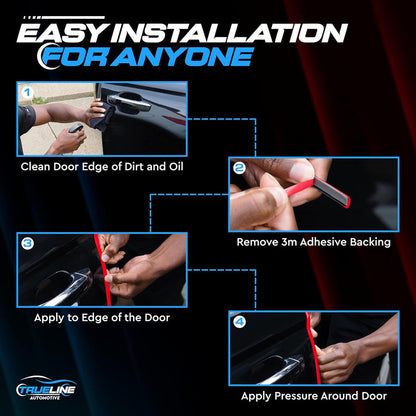 EASY INSTALLATION
FOR ANYONE

1
Clean Door Edge of Dirt and Oil

2
Remove 3m Adhesive Backing

3
Apply to Edge of the Door

4
Apply Pressure Around Door

TRUELINE
AUTOMOTIVE